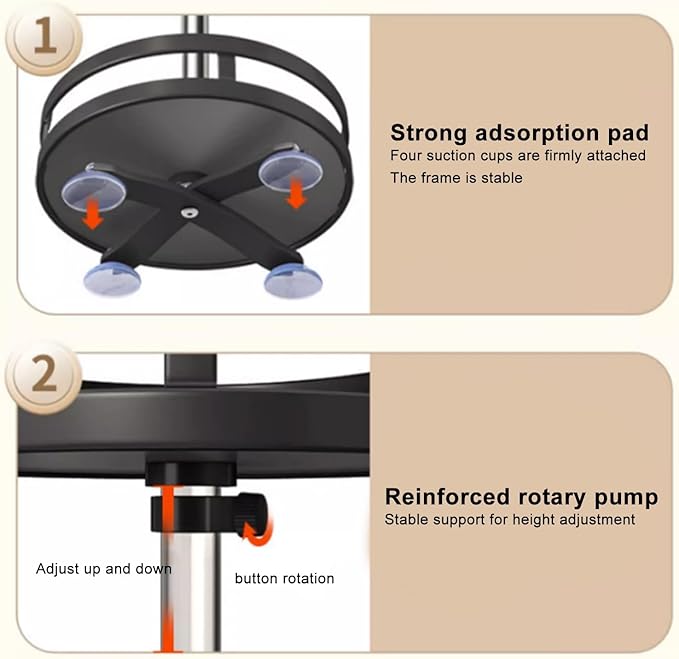 1

Strong adsorption pad
Four suction cups are firmly attached
The frame is stable

2

Reinforced rotary pump
Stable support for height adjustment

Adjust up and down

button rotation