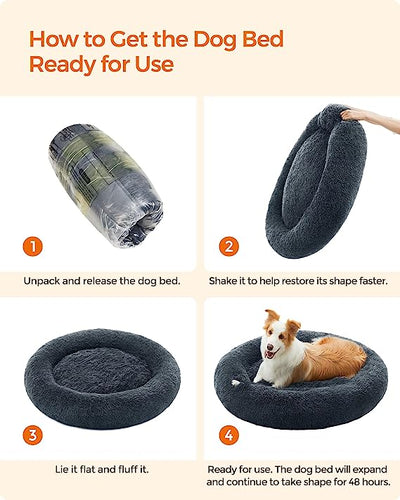 How to Get the Dog Bed Ready for Use

1

Unpack and release the dog bed.

2

Shake it to help restore its shape faster.

3

Lie it flat and fluff it.

4

Ready for use. The dog bed will expand and continue to take shape for 48 hours.