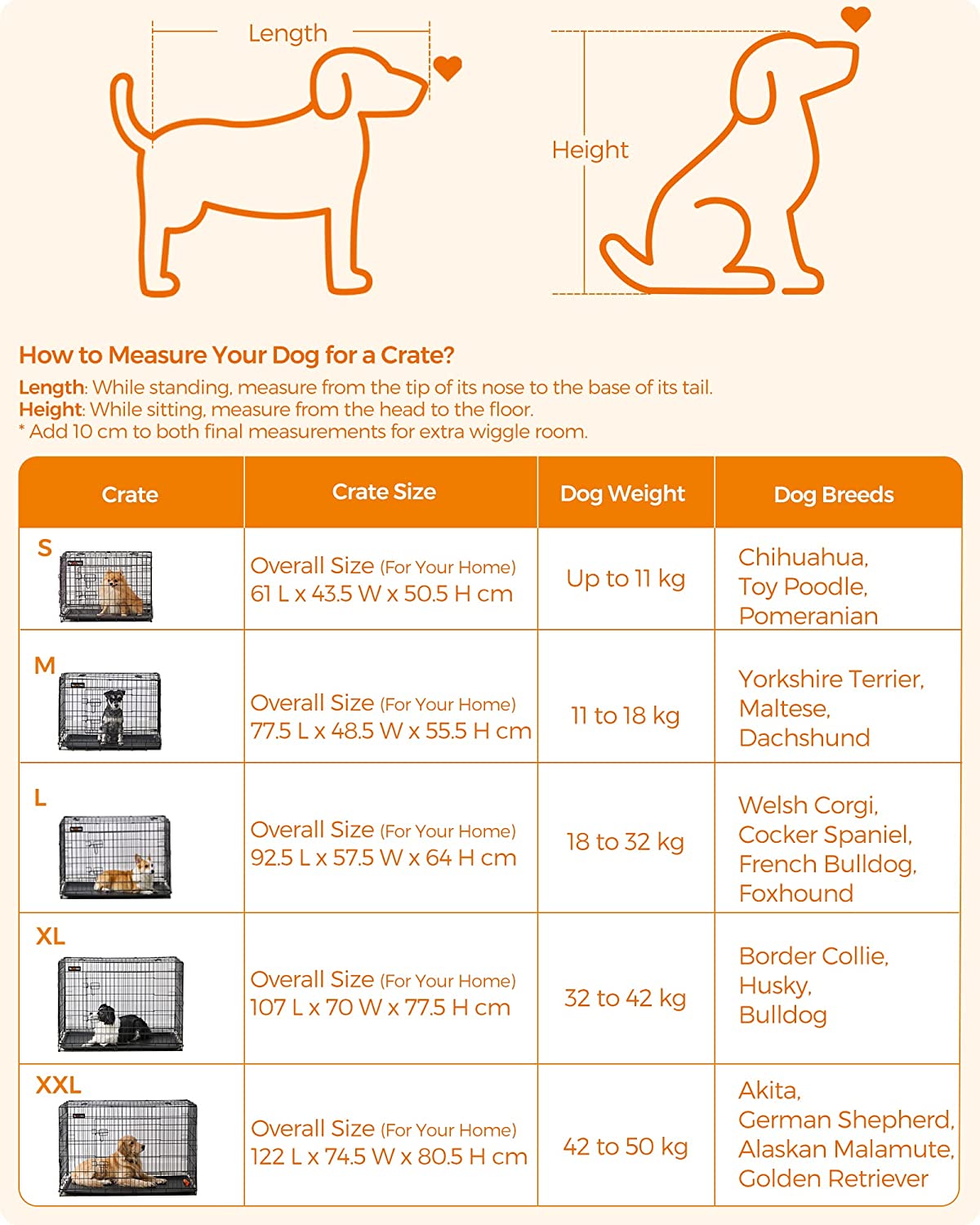 Length

Height

How to Measure Your Dog for a Crate?

Length: While standing, measure from the tip of its nose to the base of its tail.
Height: While sitting, measure from the head to the floor.
* Add 10 cm to both final measurements for extra wiggle room.

| Crate | Crate Size | Dog Weight | Dog Breeds |
|---|---|---|---|
| S | Overall Size (For Your Home) 61 L x 43.5 W x 50.5 H cm | Up to 11 kg | Chihuahua, Toy Poodle, Pomeranian |
| M | Overall Size (For Your Home) 77.5 L x 48.5 W x 55.5 H cm | 11 to 18 kg | Yorkshire Terrier, Maltese, Dachshund |
| L | Overall Size (For Your Home) 92.5 L x 57.5 W x 64 H cm | 18 to 32 kg | Welsh Corgi, Cocker Spaniel, French Bulldog, Foxhound |
| XL | Overall Size (For Your Home) 107 L x 70 W x 77.5 H cm | 32 to 42 kg | Border Collie, Husky, Bulldog |
| XXL | Overall Size (For Your Home) 122 L x 74.5 W x 80.5 H cm | 42 to 50 kg | Akita, German Shepherd, Alaskan Malamute, Golden Retriever |