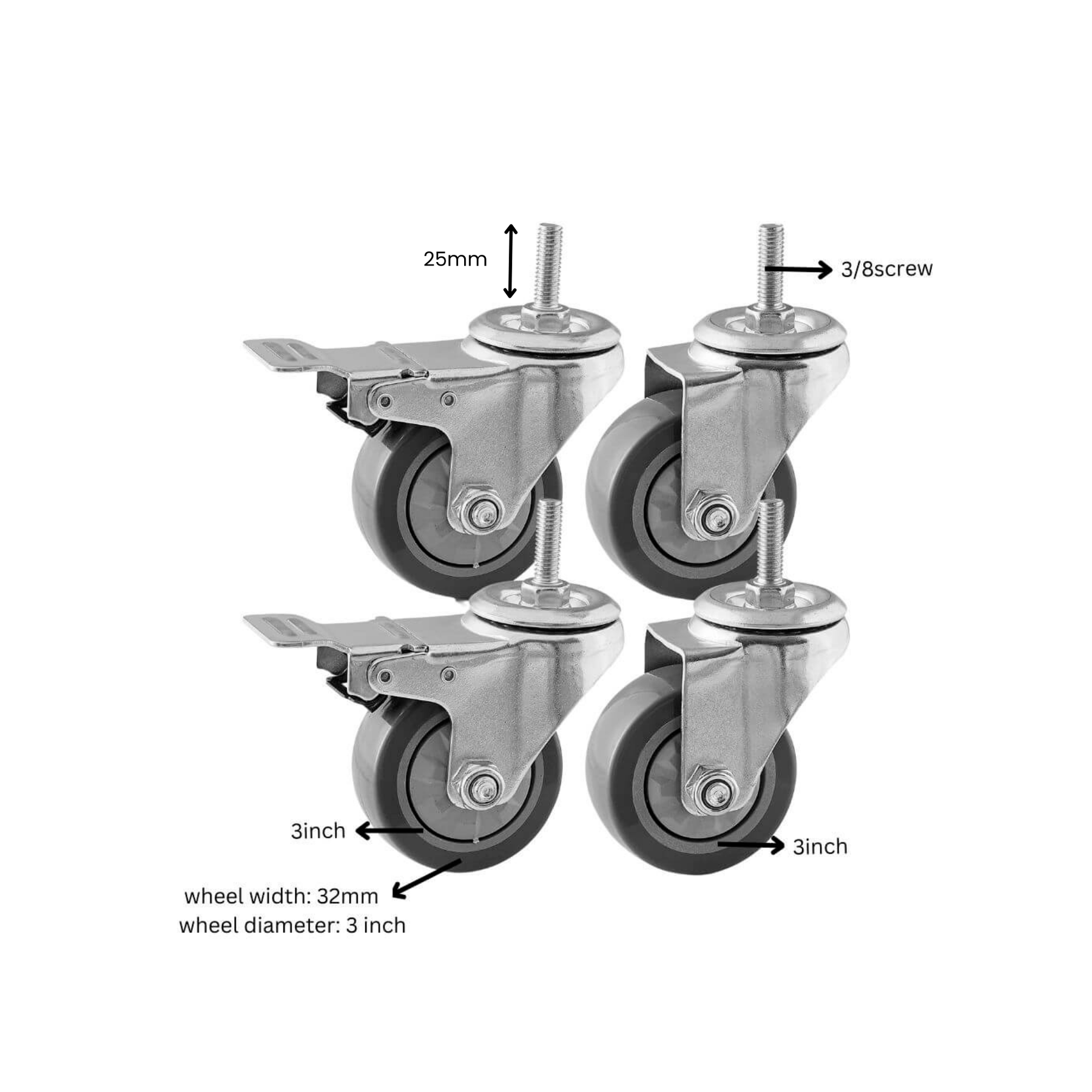 25mm

3/8screw

3inch

3inch

wheel width: 32mm
wheel diameter: 3 inch