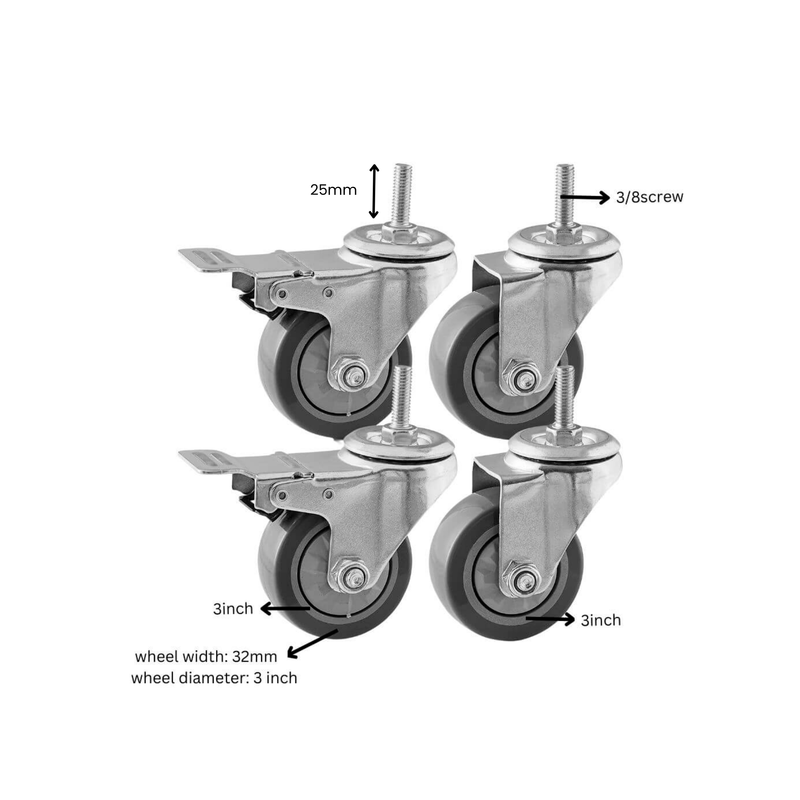 25mm

3/8screw

3inch

3inch

wheel width: 32mm
wheel diameter: 3 inch