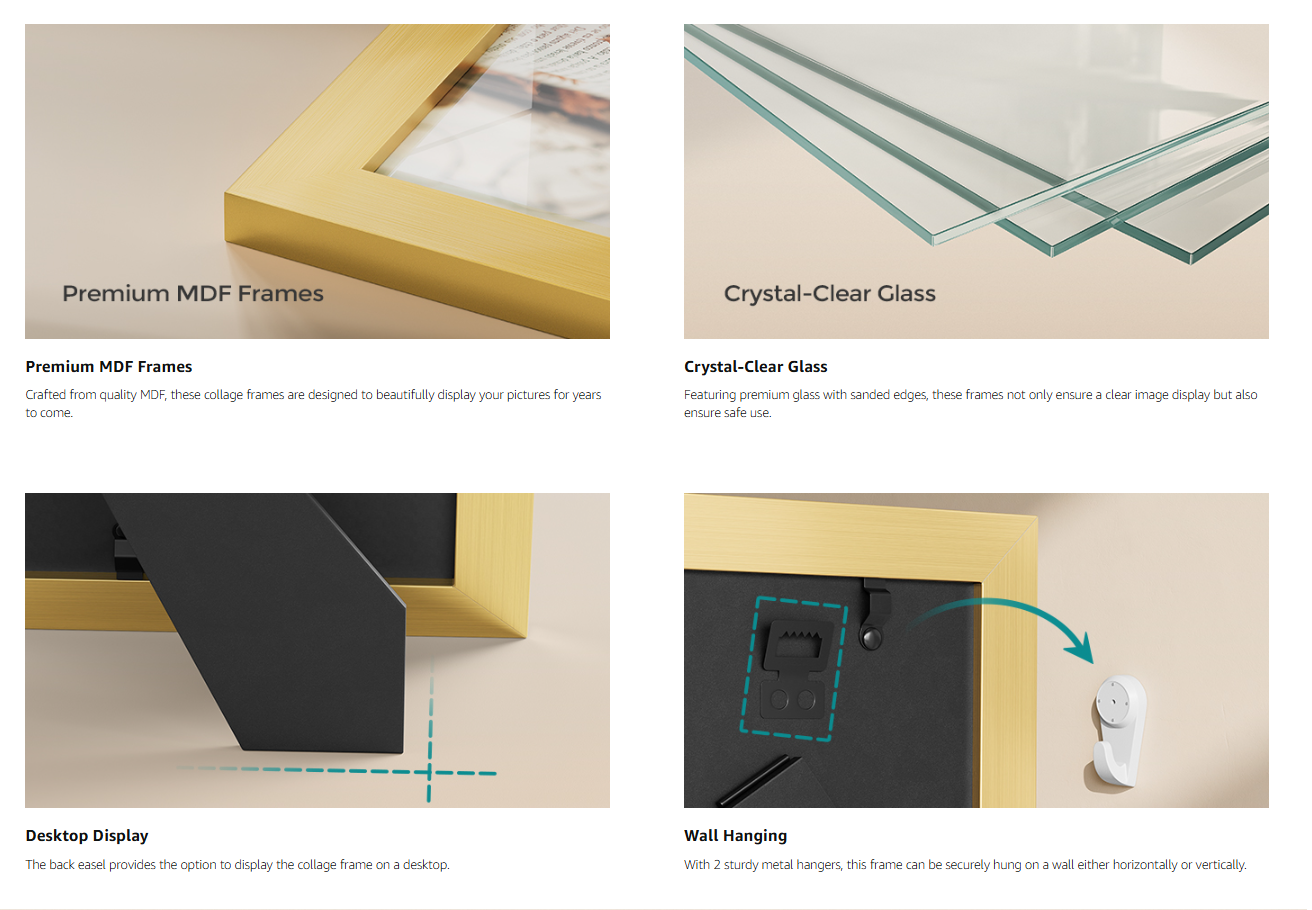 Premium MDF Frames

Premium MDF Frames

Crafted from quality MDF, these collage frames are designed to beautifully display your pictures for years to come.

Crystal-Clear Glass

Crystal-Clear Glass

Featuring premium glass with sanded edges, these frames not only ensure a clear image display but also ensure safe use.

Desktop Display

The back easel provides the option to display the collage frame on a desktop.

Wall Hanging

With 2 sturdy metal hangers, this frame can be securely hung on a wall either horizontally or vertically.