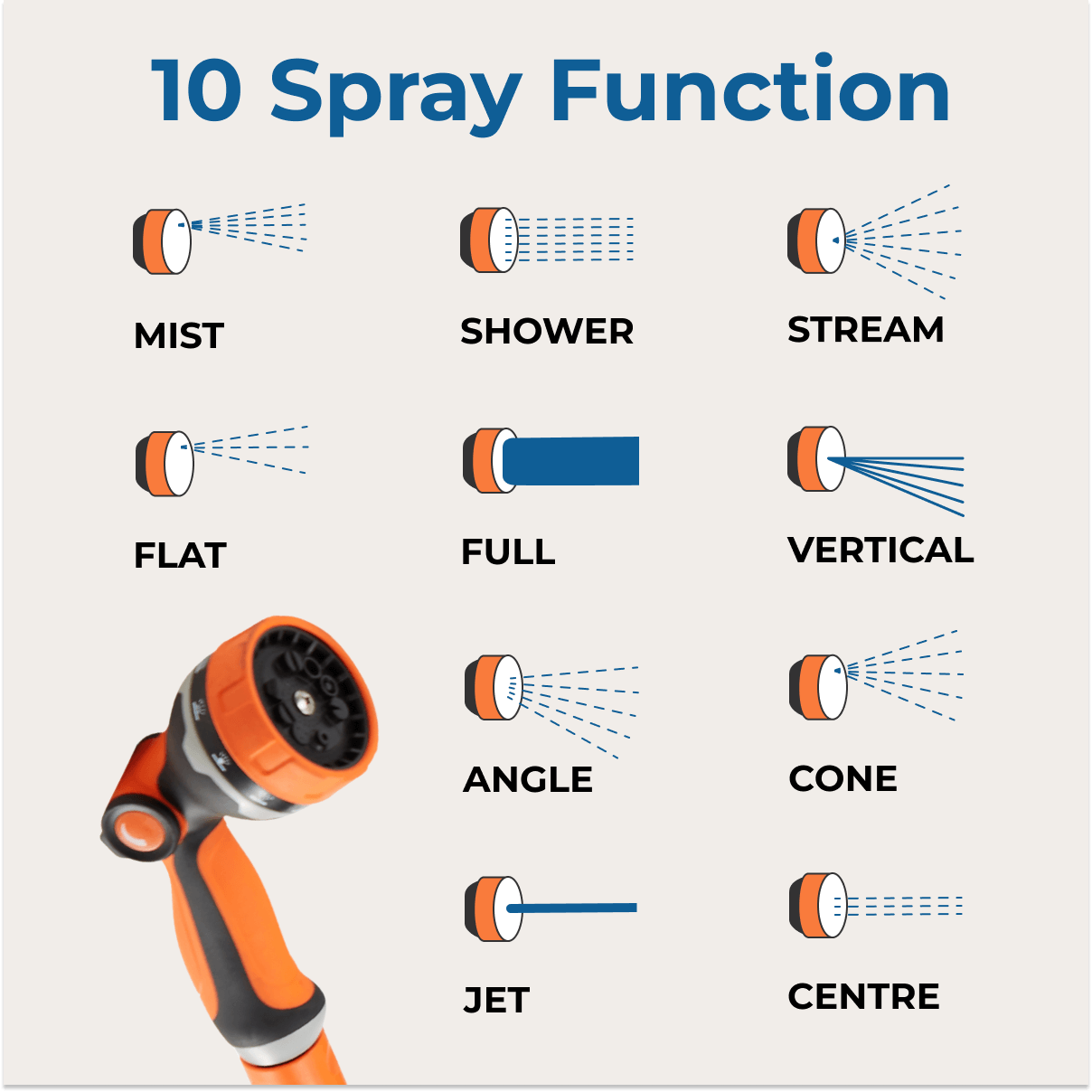 10 Spray Function

MIST

SHOWER

STREAM

FLAT

FULL

VERTICAL

ANGLE

CONE

JET

CENTRE