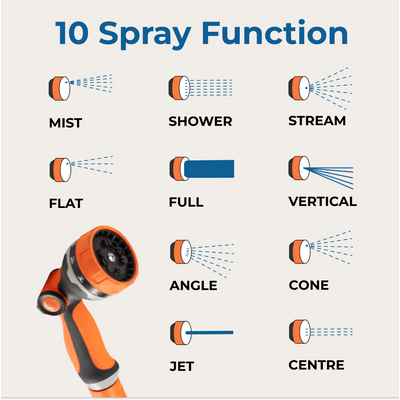 10 Spray Function

MIST

SHOWER

STREAM

FLAT

FULL

VERTICAL

ANGLE

CONE

JET

CENTRE