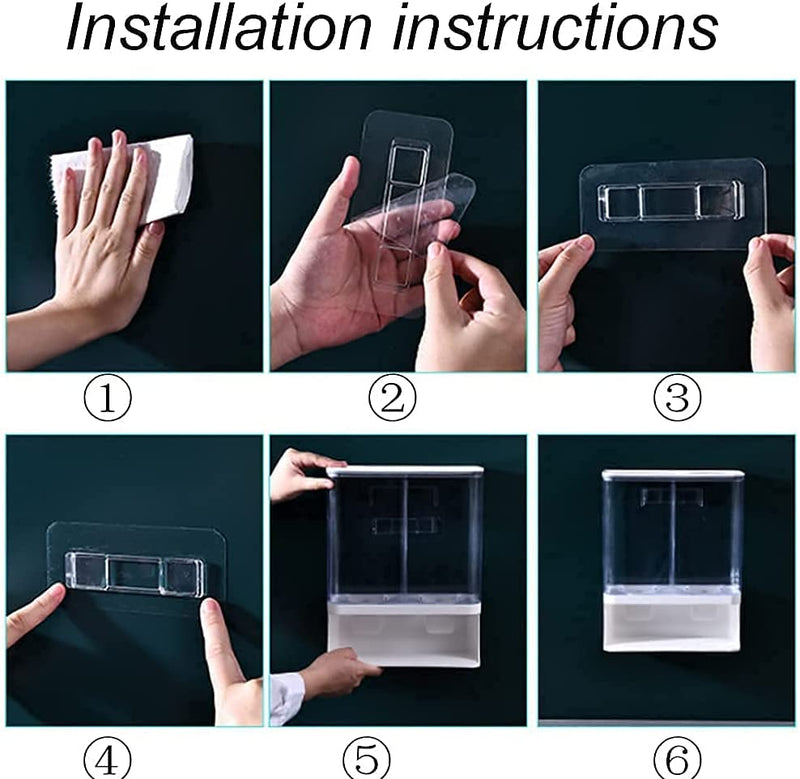 Installation instructions

①

②

③

④

⑤

⑥