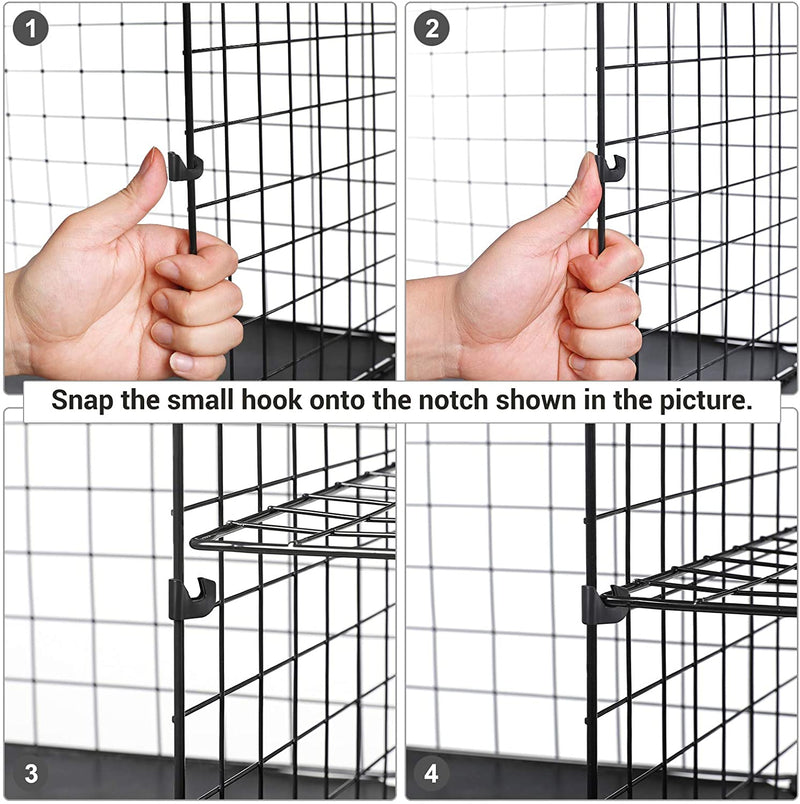 1

2

Snap the small hook onto the notch shown in the picture.

3

4